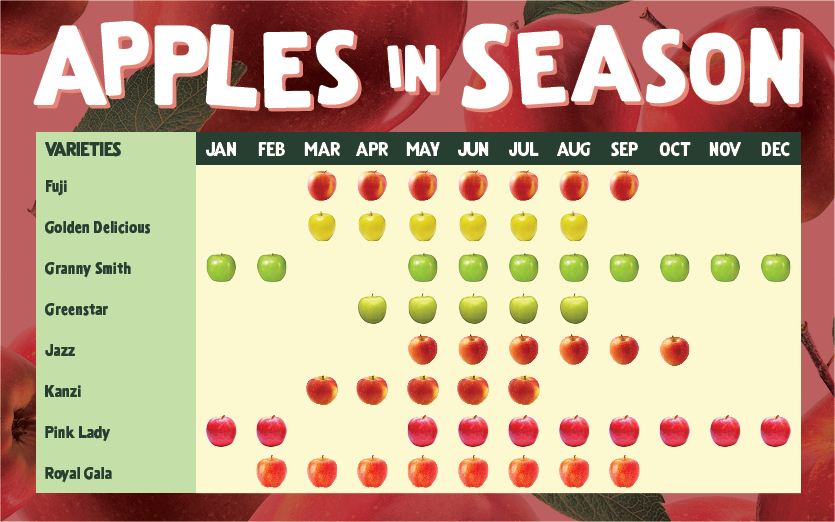 APPLES IN SEASON

| VARIETIES | JAN | FEB | MAR | APR | MAY | JUN | JUL | AUG | SEP | OCT | NOV | DEC |
|---|---|---|---|---|---|---|---|---|---|---|---|---|
| Fuji | | | | | | | | | | | | |
| Golden Delicious | | | | | | | | | | | | |
| Granny Smith | | | | | | | | | | | | |
| Greenstar | | | | | | | | | | | | |
| Jazz | | | | | | | | | | | | |
| Kanzi | | | | | | | | | | | | |
| Pink Lady | | | | | | | | | | | | |
| Royal Gala | | | | | | | | | | | | |